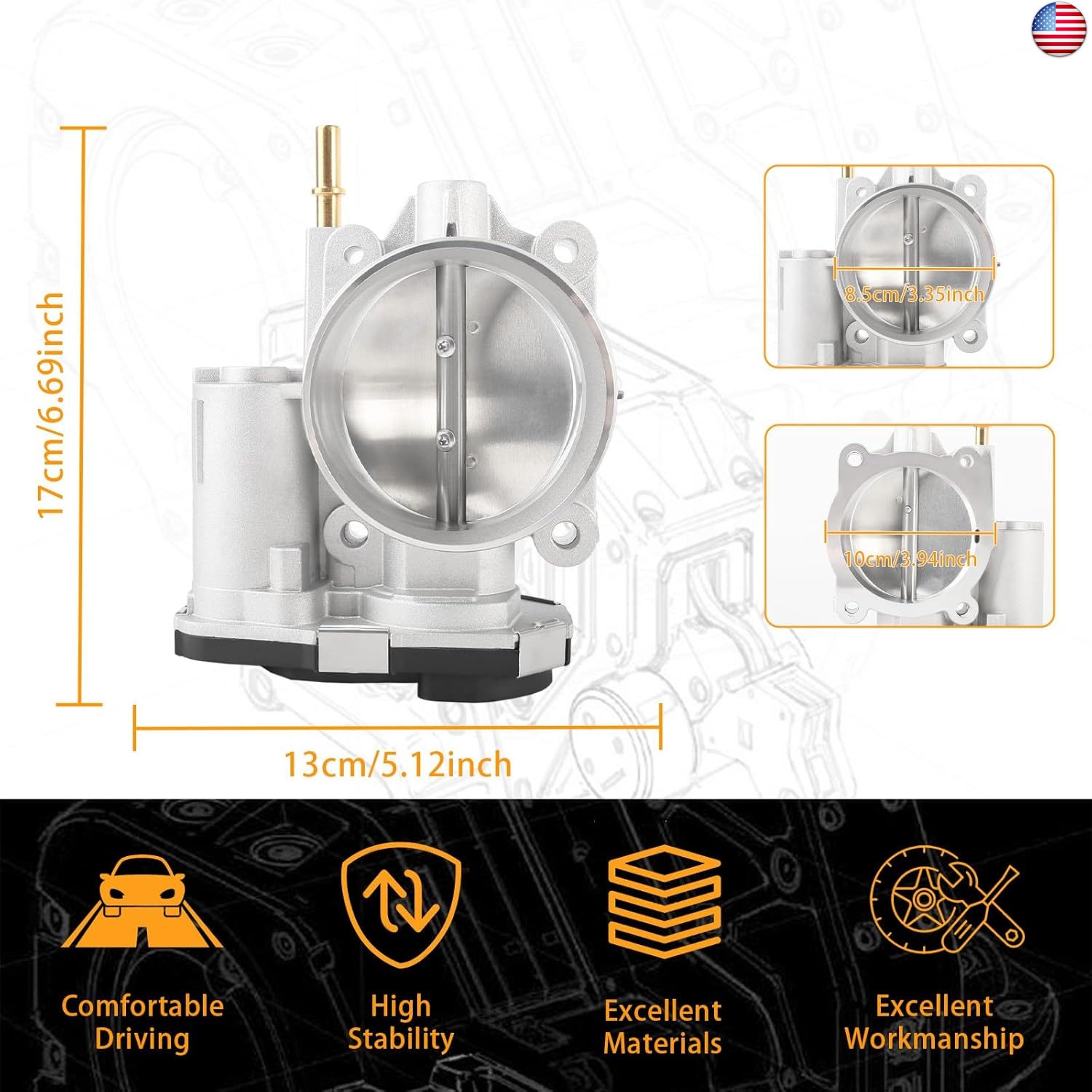 17cm/6.69inch

13cm/5.12inch

8.5cm/3.35inch

10cm/3.94inch

Comfortable Driving

High Stability

Excellent Materials

Excellent Workmanship