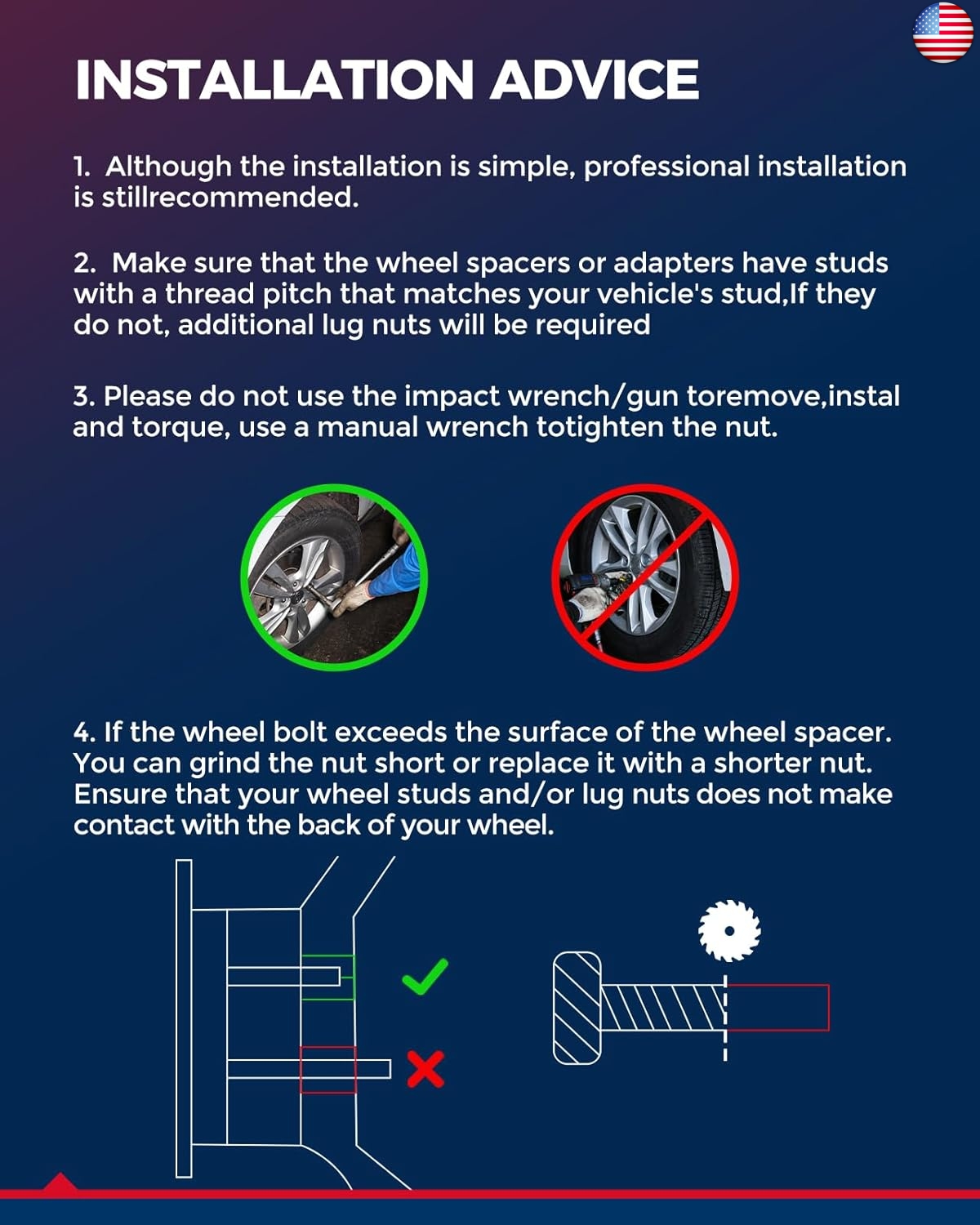 INSTALLATION ADVICE

1. Although the installation is simple, professional installation is stillrecommended.

2. Make sure that the wheel spacers or adapters have studs with a thread pitch that matches your vehicle's stud,If they do not, additional lug nuts will be required

3. Please do not use the impact wrench/gun toremove,instal and torque, use a manual wrench totighten the nut.

4. If the wheel bolt exceeds the surface of the wheel spacer. You can grind the nut short or replace it with a shorter nut. Ensure that your wheel studs and/or lug nuts does not make contact with the back of your wheel.