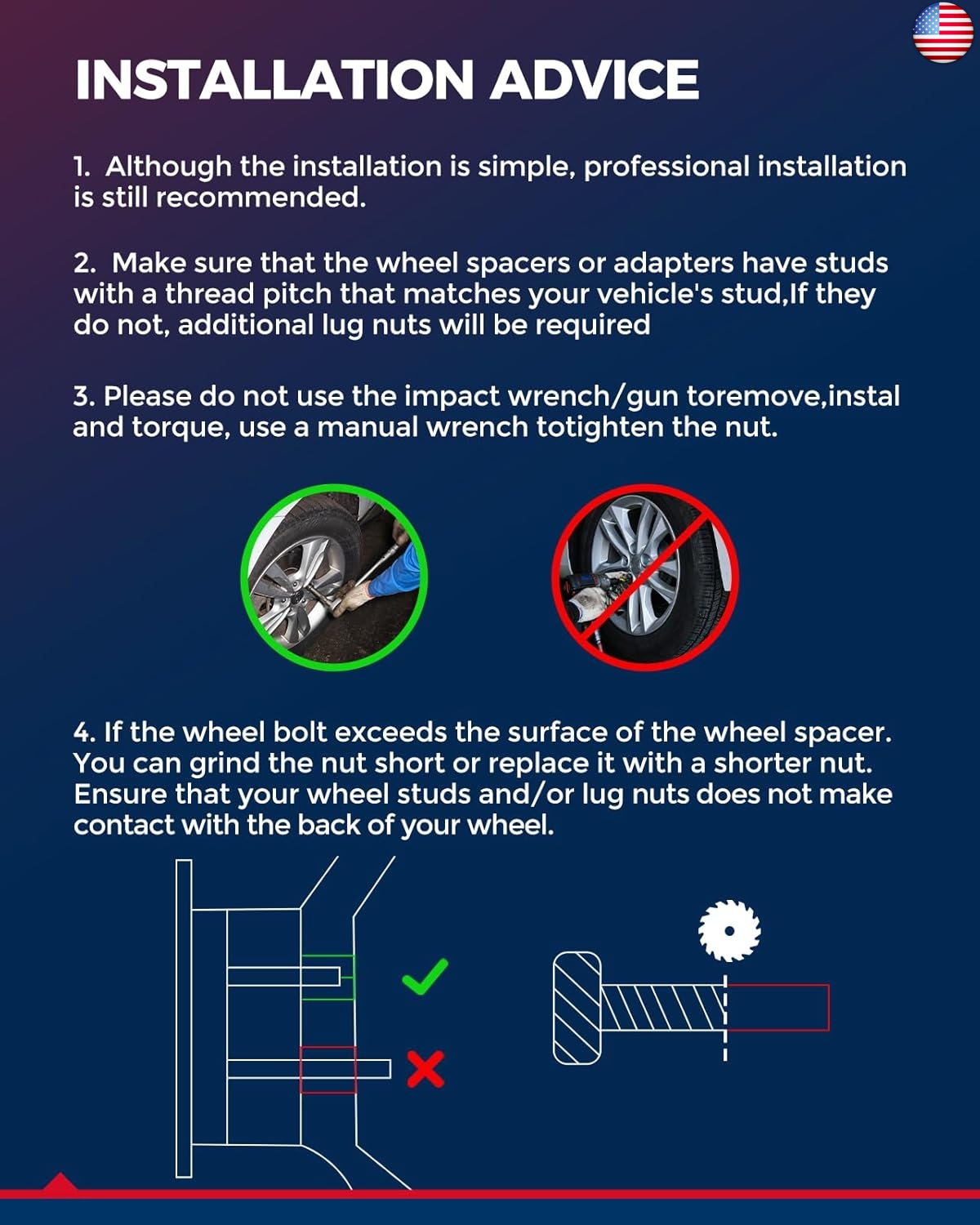 INSTALLATION ADVICE

1. Although the installation is simple, professional installation is still recommended.

2. Make sure that the wheel spacers or adapters have studs with a thread pitch that matches your vehicle's stud,If they do not, additional lug nuts will be required

3. Please do not use the impact wrench/gun toremove,instal and torque, use a manual wrench totighten the nut.

4. If the wheel bolt exceeds the surface of the wheel spacer. You can grind the nut short or replace it with a shorter nut. Ensure that your wheel studs and/or lug nuts does not make contact with the back of your wheel.